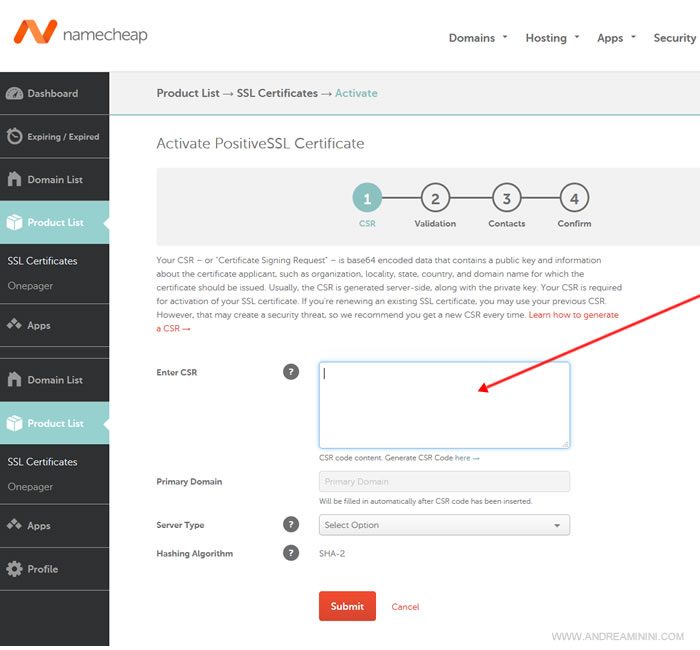 namecheap

Domains Hosting Apps Security

Dashboard

Expiring / Expired

Domain List

Product List

SSL Certificates

Onepager

Apps

Domain List

Product List

SSL Certificates

Onepager

Apps

Profile

Product List → SSL Certificates → Activate

Activate PositiveSSL Certificate

1 CSR
2 Validation
3 Contacts
4 Confirm

Your CSR – or "Certificate Signing Request" – is base64 encoded data that contains a public key and information about the certificate applicant, such as organization, locality, state, country, and domain name for which the certificate should be issued. Usually, the CSR is generated server-side, along with the private key. Your CSR is required for activation of your SSL certificate. If you're renewing an existing SSL certificate, you may use your previous CSR. However, that may create a security threat, so we recommend you get a new CSR every time. Learn how to generate a CSR →

Enter CSR ?

CSR code content. Generate CSR Code here →

Primary Domain

Primary Domain

Will be filled in automatically after CSR code has been inserted.

Server Type ?

Select Option

Hashing Algorithm ?

SHA-2

Submit

Cancel

WWW.ANDREAMININI.COM